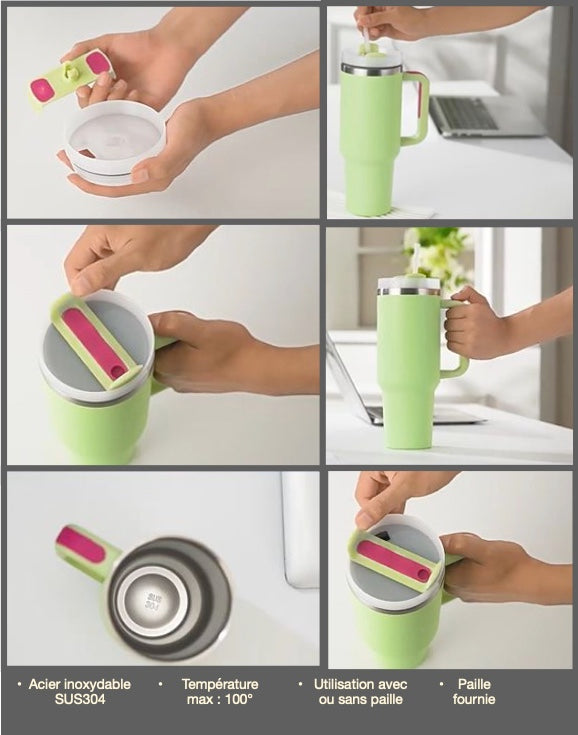 SUS 304

• Acier inoxydable SUS304

• Température max : 100°

• Utilisation avec ou sans paille

• Paille fournie